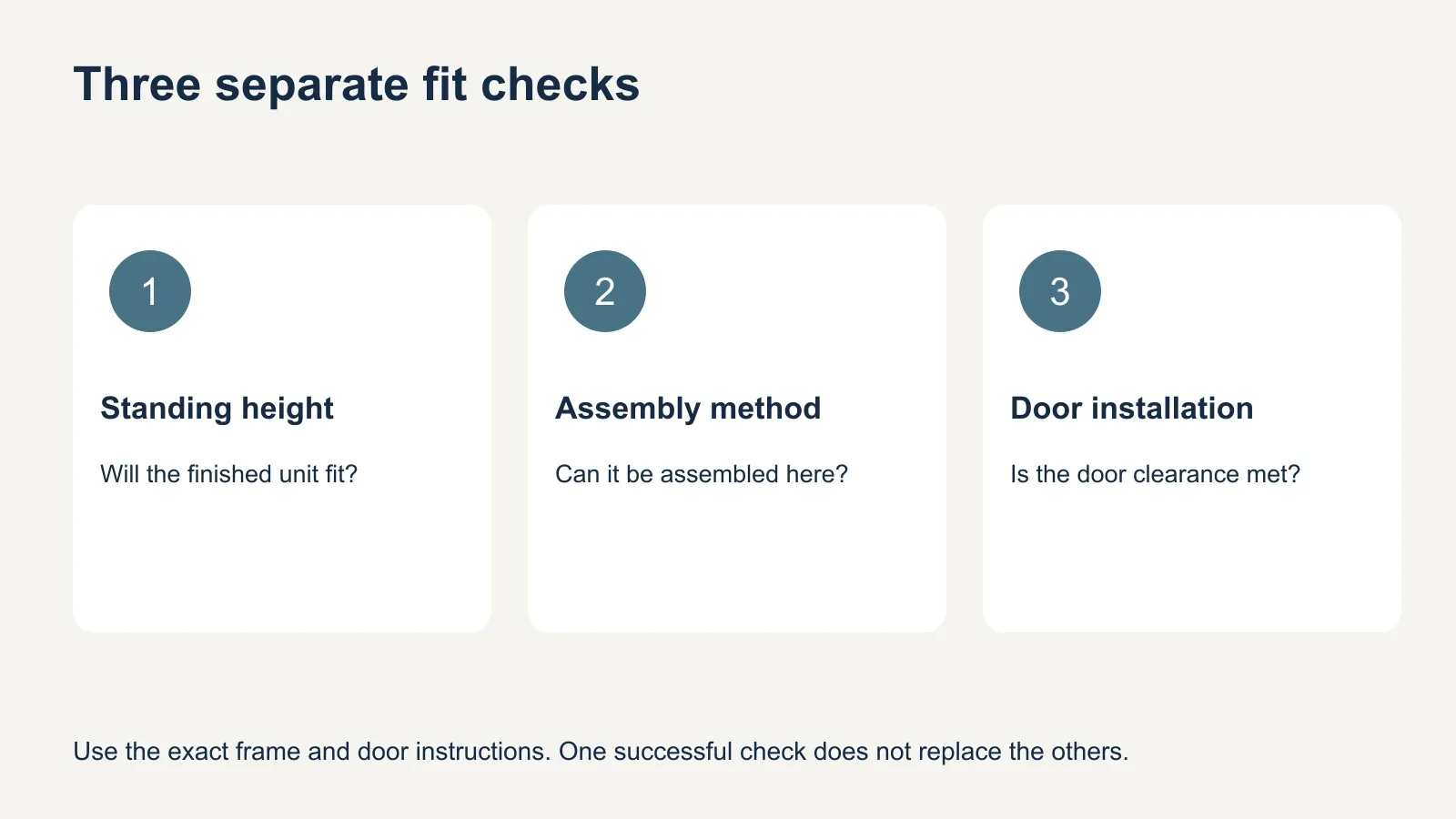 Three separate fit checks

1

Standing height

Will the finished unit fit?

2

Assembly method

Can it be assembled here?

3

Door installation

Is the door clearance met?

Use the exact frame and door instructions. One successful check does not replace the others.